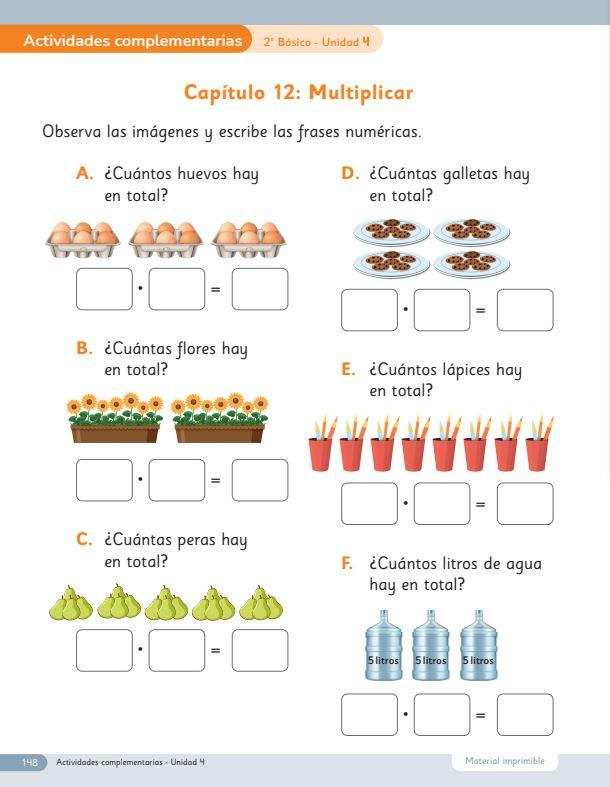 Actividades complementarias 2° Básico - Unidad 4

Capítulo 12: Multiplicar

Observa las imágenes y escribe las frases numéricas.

A. ¿Cuántos huevos hay en total?

$\square \cdot \square = \square$

B. ¿Cuántas flores hay en total?

$\square \cdot \square = \square$

C. ¿Cuántas peras hay en total?

$\square \cdot \square = \square$

D. ¿Cuántas galletas hay en total?

$\square \cdot \square = \square$

E. ¿Cuántos lápices hay en total?

$\square \cdot \square = \square$

F. ¿Cuántos litros de agua hay en total?

5 litros 5 litros 5 litros

$\square \cdot \square = \square$

148 Actividades complementarias - Unidad 4 Material imprimible