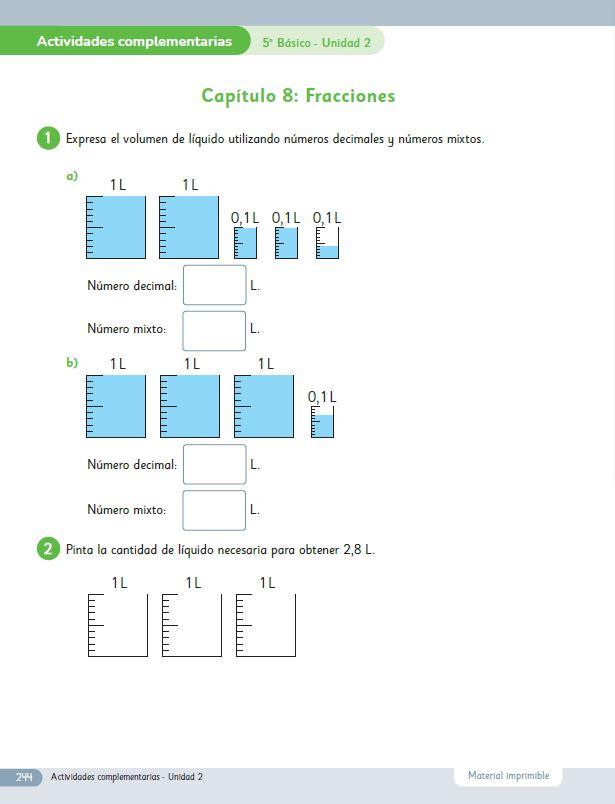 Actividades complementarias 5° Básico - Unidad 2

Capítulo 8: Fracciones

1 Expresa el volumen de líquido utilizando números decimales y números mixtos.

a) 1 L 1 L 0,1 L 0,1 L 0,1 L

Número decimal: L.

Número mixto: L.

b) 1 L 1 L 1 L 0,1 L

Número decimal: L.

Número mixto: L.

2 Pinta la cantidad de líquido necesaria para obtener 2,8 L.

1 L 1 L 1 L

244 Actividades complementarias - Unidad 2

Material imprimible