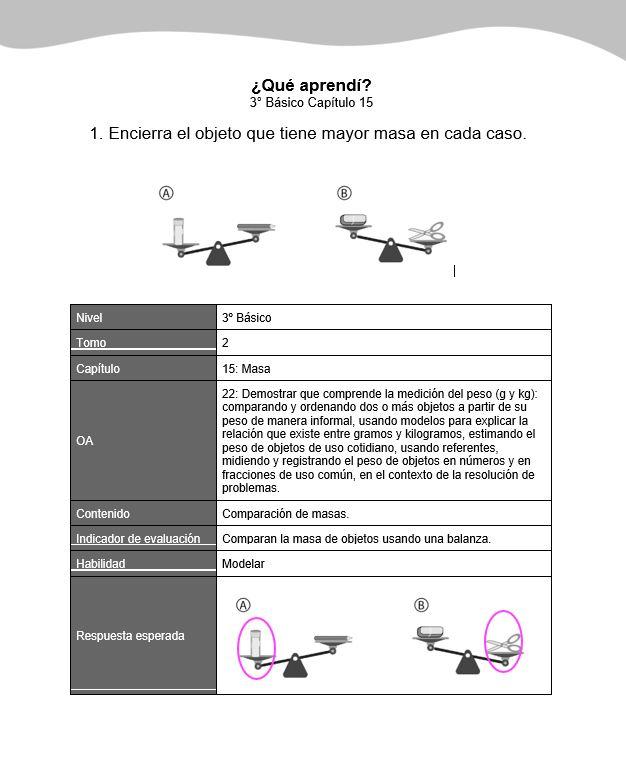 ¿Qué aprendí?
3° Básico Capítulo 15

1. Encierra el objeto que tiene mayor masa en cada caso.

Ⓐ Ⓑ

| Nivel | 3° Básico |
|---|---|
| Tomo | 2 |
| Capítulo | 15: Masa |
| OA | 22: Demostrar que comprende la medición del peso (g y kg): comparando y ordenando dos o más objetos a partir de su peso de manera informal, usando modelos para explicar la relación que existe entre gramos y kilogramos, estimando el peso de objetos de uso cotidiano, usando referentes, midiendo y registrando el peso de objetos en números y en fracciones de uso común, en el contexto de la resolución de problemas. |
| Contenido | Comparación de masas. |
| Indicador de evaluación | Comparan la masa de objetos usando una balanza. |
| Habilidad | Modelar |
| Respuesta esperada | Ⓐ Ⓑ |