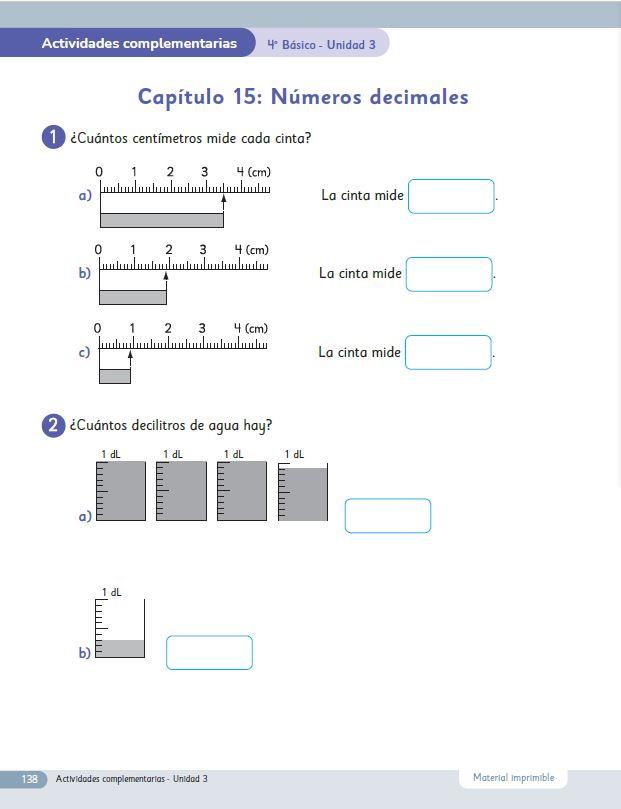 Actividades complementarias 4° Básico - Unidad 3

Capítulo 15: Números decimales

1 ¿Cuántos centímetros mide cada cinta?

a) 0 1 2 3 4 (cm)

La cinta mide .

b) 0 1 2 3 4 (cm)

La cinta mide .

c) 0 1 2 3 4 (cm)

La cinta mide .

2 ¿Cuántos decilitros de agua hay?

a) 1 dL 1 dL 1 dL 1 dL

b) 1 dL

138 Actividades complementarias - Unidad 3

Material imprimible