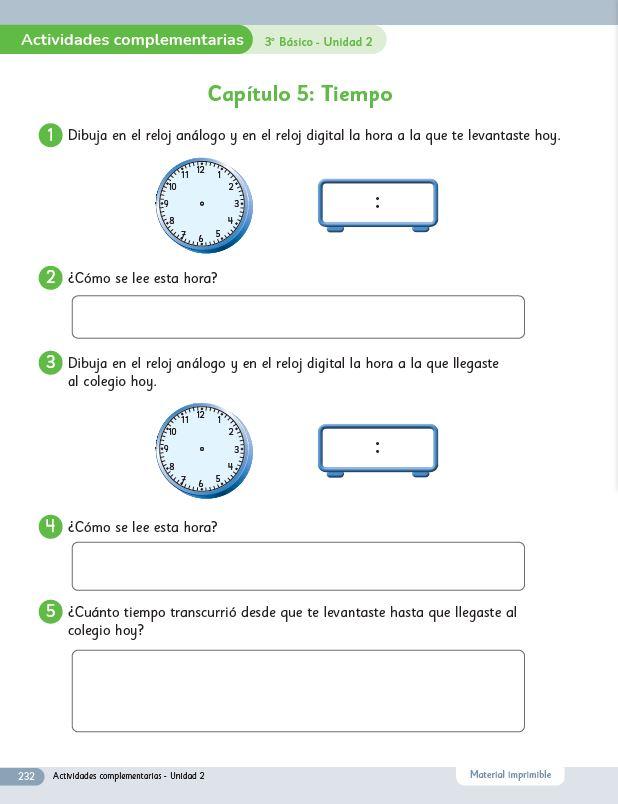 Actividades complementarias 3° Básico - Unidad 2

Capítulo 5: Tiempo

1 Dibuja en el reloj análogo y en el reloj digital la hora a la que te levantaste hoy.

12 1 2 3 4 5 6 7 8 9 10 11

:

2 ¿Cómo se lee esta hora?

3 Dibuja en el reloj análogo y en el reloj digital la hora a la que llegaste al colegio hoy.

12 1 2 3 4 5 6 7 8 9 10 11

:

4 ¿Cómo se lee esta hora?

5 ¿Cuánto tiempo transcurrió desde que te levantaste hasta que llegaste al colegio hoy?

232 Actividades complementarias - Unidad 2

Material imprimible