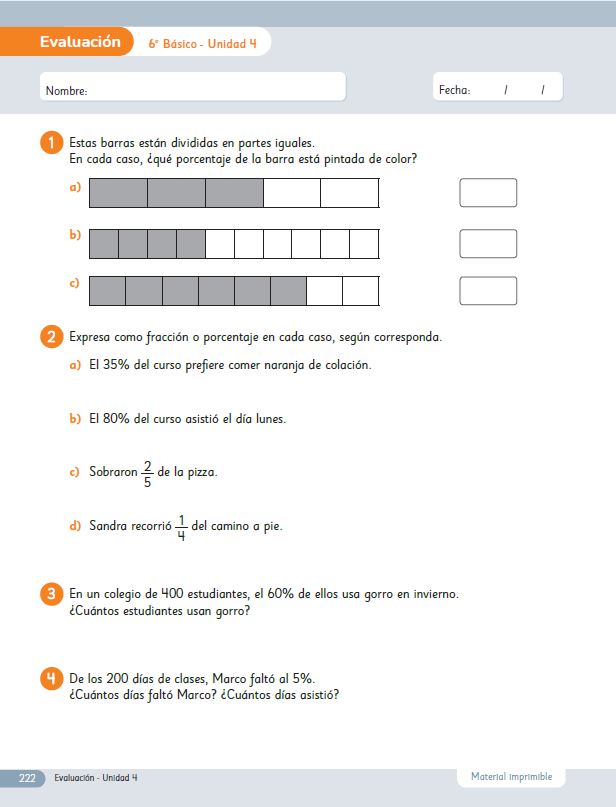 Evaluación 6° Básico - Unidad 4

Nombre:

Fecha: / /

1 Estas barras están divididas en partes iguales.
En cada caso, ¿qué porcentaje de la barra está pintada de color?

a)

b)

c)

2 Expresa como fracción o porcentaje en cada caso, según corresponda.

a) El 35% del curso prefiere comer naranja de colación.

b) El 80% del curso asistió el día lunes.

c) Sobraron $\frac{2}{5}$ de la pizza.

d) Sandra recorrió $\frac{1}{4}$ del camino a pie.

3 En un colegio de 400 estudiantes, el 60% de ellos usa gorro en invierno.
¿Cuántos estudiantes usan gorro?

4 De los 200 días de clases, Marco faltó al 5%.
¿Cuántos días faltó Marco? ¿Cuántos días asistió?

222 Evaluación - Unidad 4

Material imprimible