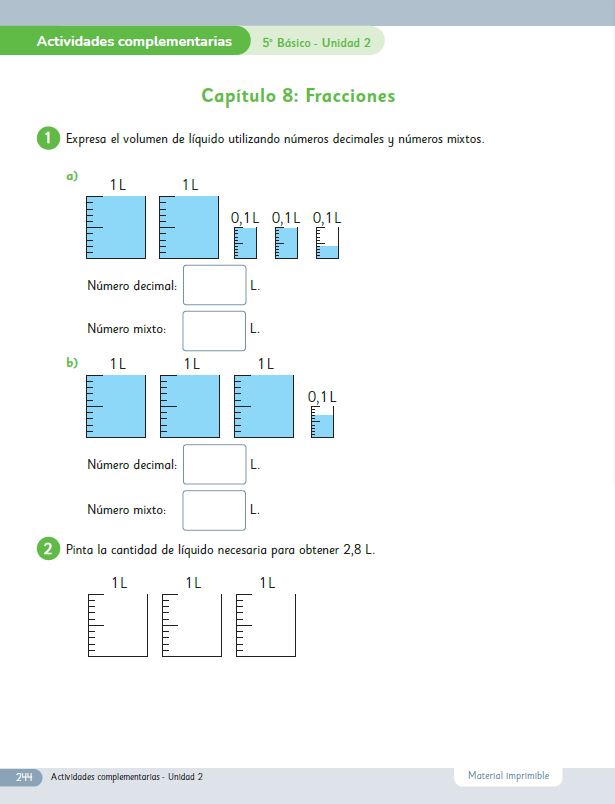 Actividades complementarias
5° Básico - Unidad 2

Capítulo 8: Fracciones

1 Expresa el volumen de líquido utilizando números decimales y números mixtos.

a) 1 L 1 L 0,1 L 0,1 L 0,1 L

Número decimal: L.

Número mixto: L.

b) 1 L 1 L 1 L 0,1 L

Número decimal: L.

Número mixto: L.

2 Pinta la cantidad de líquido necesaria para obtener 2,8 L.

1 L 1 L 1 L

244 Actividades complementarias - Unidad 2
Material imprimible