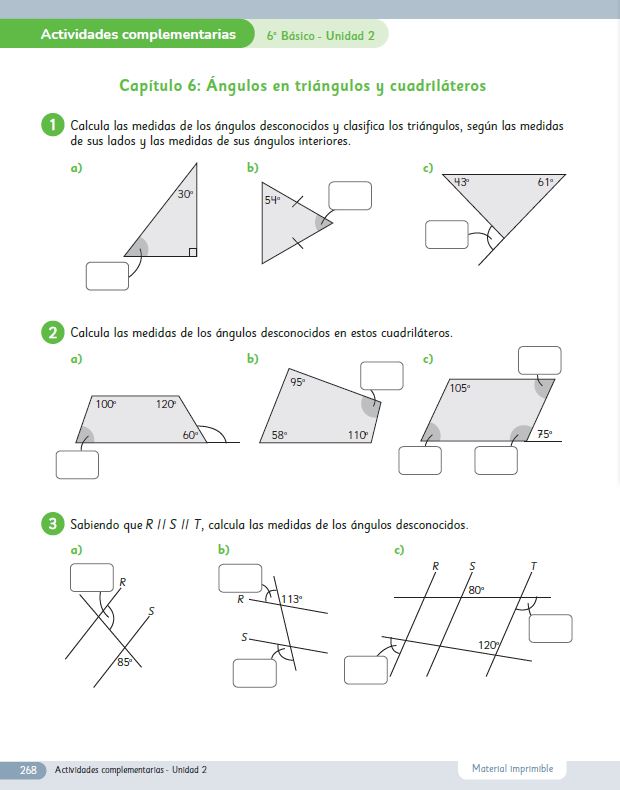 Actividades complementarias 6° Básico - Unidad 2

Capítulo 6: Ángulos en triángulos y cuadriláteros

1 Calcula las medidas de los ángulos desconocidos y clasifica los triángulos, según las medidas de sus lados y las medidas de sus ángulos interiores.

a) 30°

b) 54°

c) 43° 61°

2 Calcula las medidas de los ángulos desconocidos en estos cuadriláteros.

a) 100° 120° 60°

b) 95° 58° 110°

c) 105° 75°

3 Sabiendo que $R \parallel S \parallel T$, calcula las medidas de los ángulos desconocidos.

a) R S 85°

b) R 113° S

c) R S T 80° 120°

268 Actividades complementarias - Unidad 2

Material imprimible