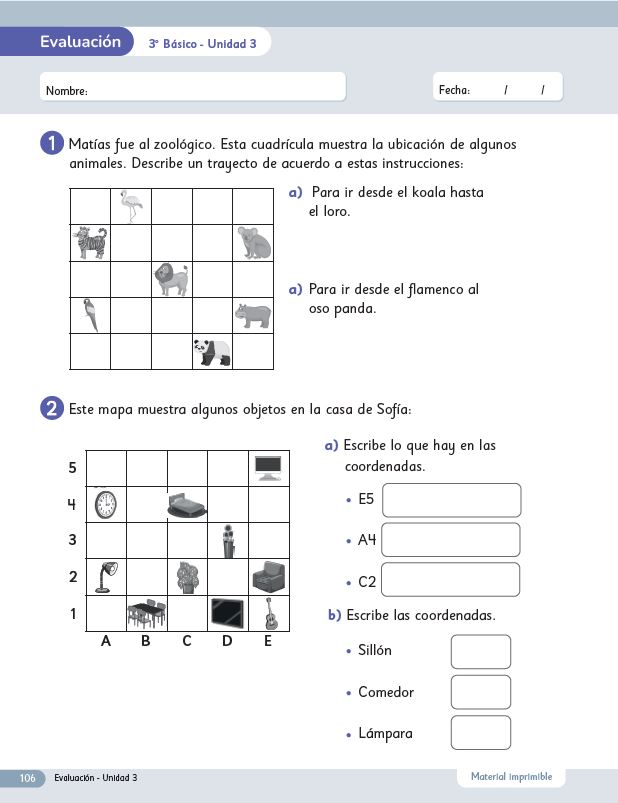 Evaluación 3° Básico - Unidad 3

Nombre:

Fecha: / /

1 Matías fue al zoológico. Esta cuadrícula muestra la ubicación de algunos animales. Describe un trayecto de acuerdo a estas instrucciones:

a) Para ir desde el koala hasta el loro.

a) Para ir desde el flamenco al oso panda.

2 Este mapa muestra algunos objetos en la casa de Sofía:

5
4
3
2
1
A B C D E

a) Escribe lo que hay en las coordenadas.

• E5
• A4
• C2

b) Escribe las coordenadas.

• Sillón
• Comedor
• Lámpara

106 Evaluación - Unidad 3

Material imprimible