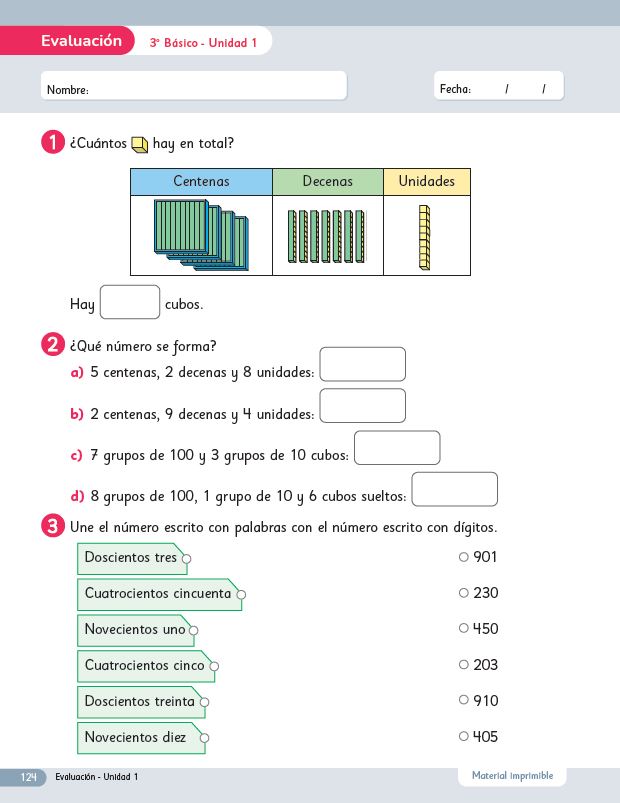 Evaluación 3° Básico - Unidad 1

Nombre:

Fecha: / /

1 ¿Cuántos hay en total?

| Centenas | Decenas | Unidades |
|---|---|---|
| | | |

Hay cubos.

2 ¿Qué número se forma?

a) 5 centenas, 2 decenas y 8 unidades:

b) 2 centenas, 9 decenas y 4 unidades:

c) 7 grupos de 100 y 3 grupos de 10 cubos:

d) 8 grupos de 100, 1 grupo de 10 y 6 cubos sueltos:

3 Une el número escrito con palabras con el número escrito con dígitos.

Doscientos tres
Cuatrocientos cincuenta
Novecientos uno
Cuatrocientos cinco
Doscientos treinta
Novecientos diez

901
230
450
203
910
405

124 Evaluación - Unidad 1

Material imprimible