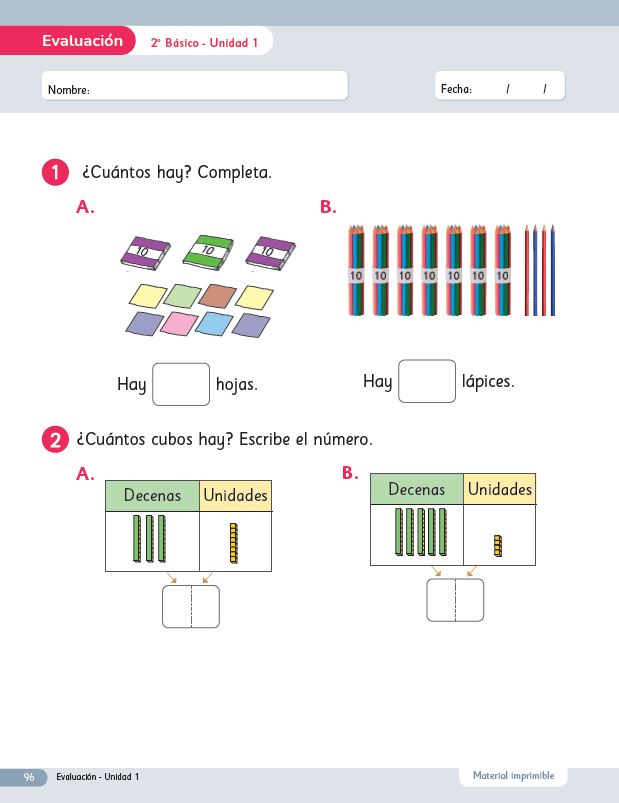 Evaluación 2° Básico - Unidad 1

Nombre:

Fecha: / /

1 ¿Cuántos hay? Completa.

A.

10 10 10

Hay hojas.

B.

10 10 10 10 10 10 10

Hay lápices.

2 ¿Cuántos cubos hay? Escribe el número.

A.

| Decenas | Unidades |
|---|---|
| | |

B.

| Decenas | Unidades |
|---|---|
| | |

96 Evaluación - Unidad 1

Material imprimible