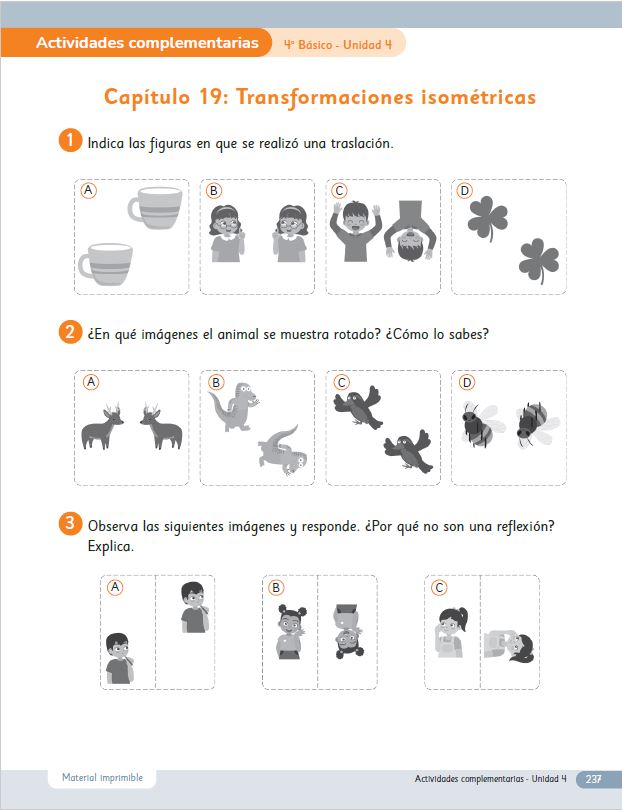 Actividades complementarias 4° Básico - Unidad 4

Capítulo 19: Transformaciones isométricas

1 Indica las figuras en que se realizó una traslación.

A B C D

2 ¿En qué imágenes el animal se muestra rotado? ¿Cómo lo sabes?

A B C D

3 Observa las siguientes imágenes y responde. ¿Por qué no son una reflexión? Explica.

A B C

Material imprimible

Actividades complementarias - Unidad 4 237