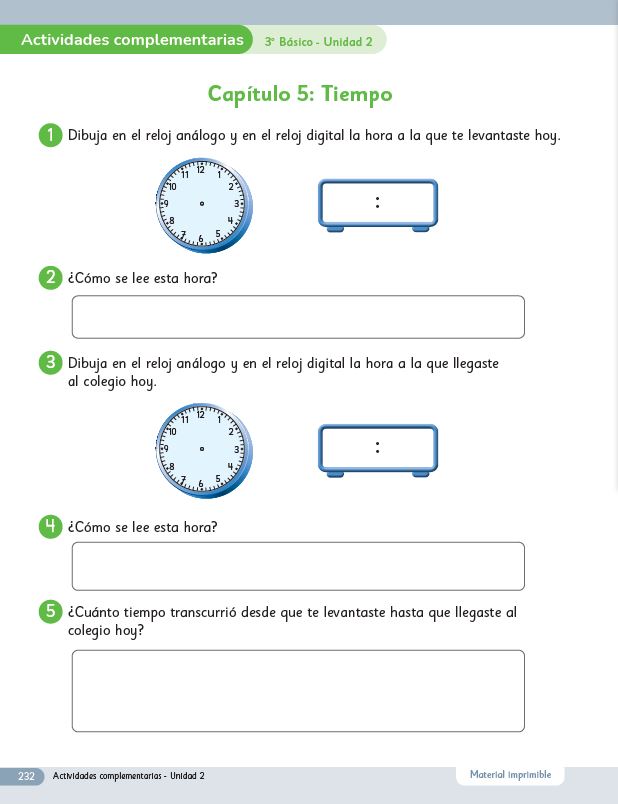 Actividades complementarias 3° Básico - Unidad 2

Capítulo 5: Tiempo

1 Dibuja en el reloj análogo y en el reloj digital la hora a la que te levantaste hoy.

12 1 2 3 4 5 6 7 8 9 10 11

:

2 ¿Cómo se lee esta hora?

3 Dibuja en el reloj análogo y en el reloj digital la hora a la que llegaste al colegio hoy.

12 1 2 3 4 5 6 7 8 9 10 11

:

4 ¿Cómo se lee esta hora?

5 ¿Cuánto tiempo transcurrió desde que te levantaste hasta que llegaste al colegio hoy?

232 Actividades complementarias - Unidad 2

Material imprimible