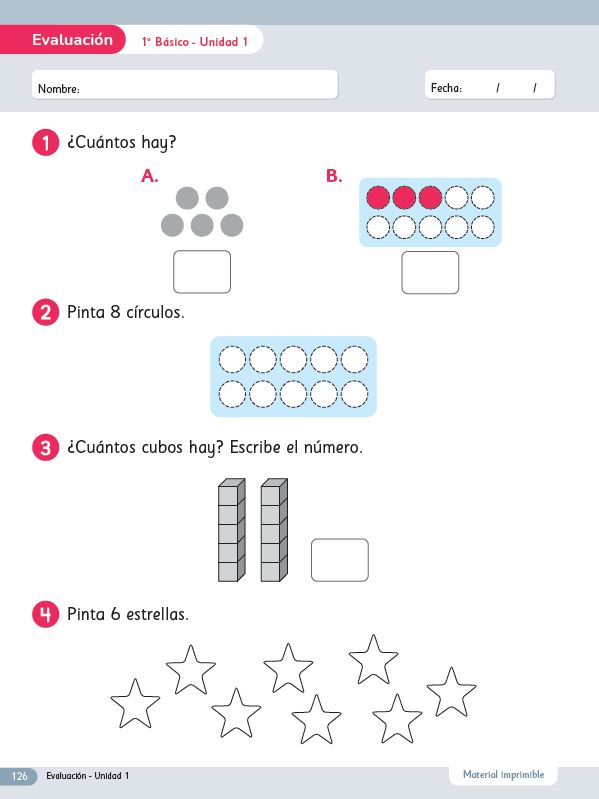 Evaluación 1° Básico - Unidad 1

Nombre:

Fecha: / /

1 ¿Cuántos hay?

A.

B.

2 Pinta 8 círculos.

3 ¿Cuántos cubos hay? Escribe el número.

4 Pinta 6 estrellas.

126 Evaluación - Unidad 1

Material imprimible