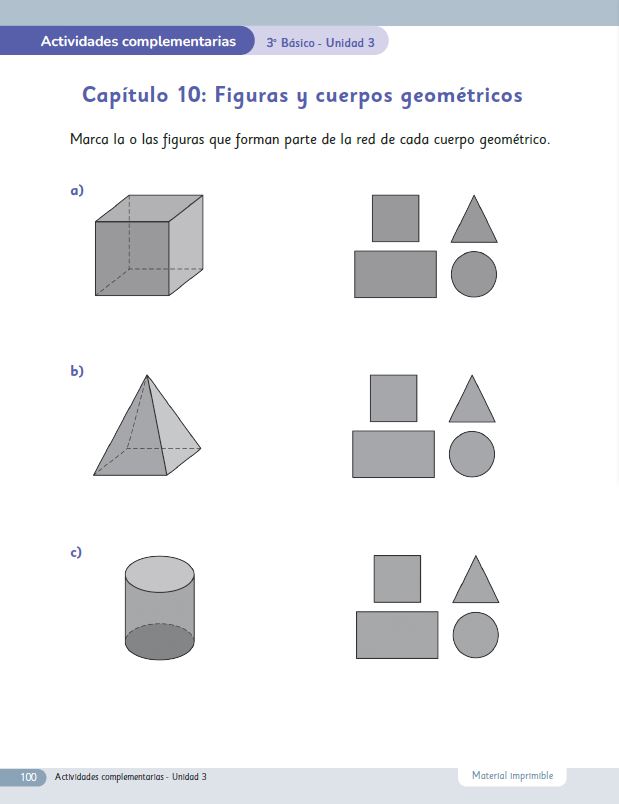 Actividades complementarias

3° Básico - Unidad 3

Capítulo 10: Figuras y cuerpos geométricos

Marca la o las figuras que forman parte de la red de cada cuerpo geométrico.

a)

b)

c)

100 Actividades complementarias - Unidad 3

Material imprimible