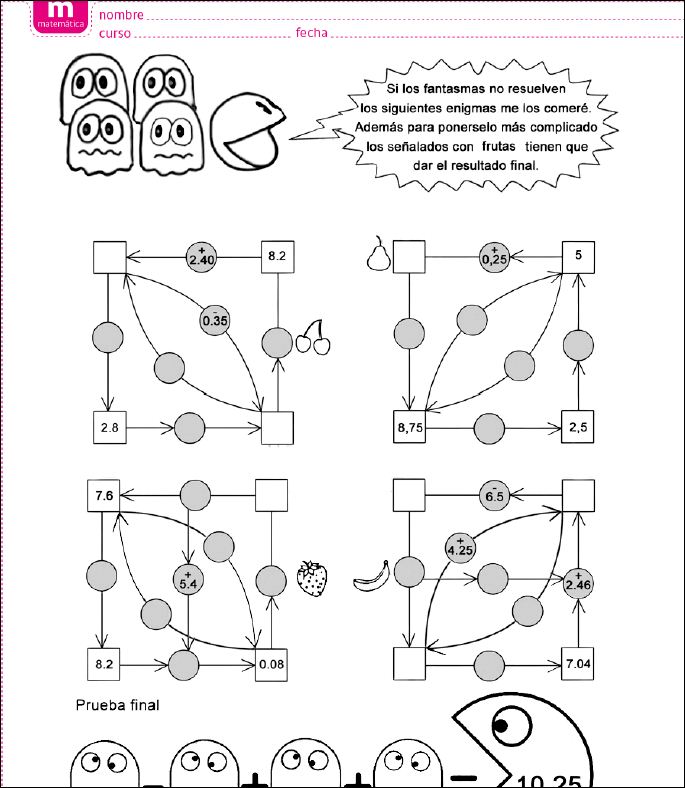 m
matemática
nombre
curso fecha

Si los fantasmas no resuelven los siguientes enigmas me los comeré. Además para ponerselo más complicado los señalados con frutas tienen que dar el resultado final.

+ 2.40
8.2
- 0.35
2.8

+ 0,25
5
8,75
2,5

7.6
+ 5.4
8.2
0.08

- 6.5
+ 4.25
+ 2.46
7.04

Prueba final

- + + = 10.25