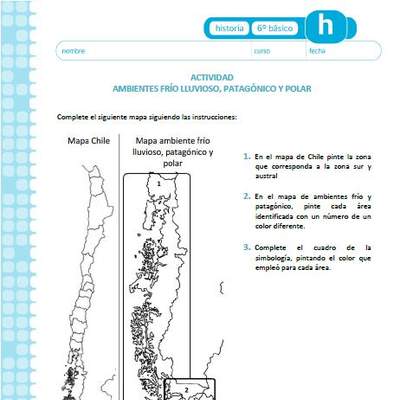 historia 6º básico h

nombre curso fecha

ACTIVIDAD
AMBIENTES FRÍO LLUVIOSO, PATAGÓNICO Y POLAR

Complete el siguiente mapa siguiendo las instrucciones:

Mapa Chile

Mapa ambiente frío lluvioso, patagónico y polar

1

2

1. En el mapa de Chile pinte la zona que corresponda a la zona sur y austral

2. En el mapa de ambientes frío y patagónico, pinte cada área identificada con un número de un color diferente.

3. Complete el cuadro de la simbología, pintando el color que empleó para cada área.